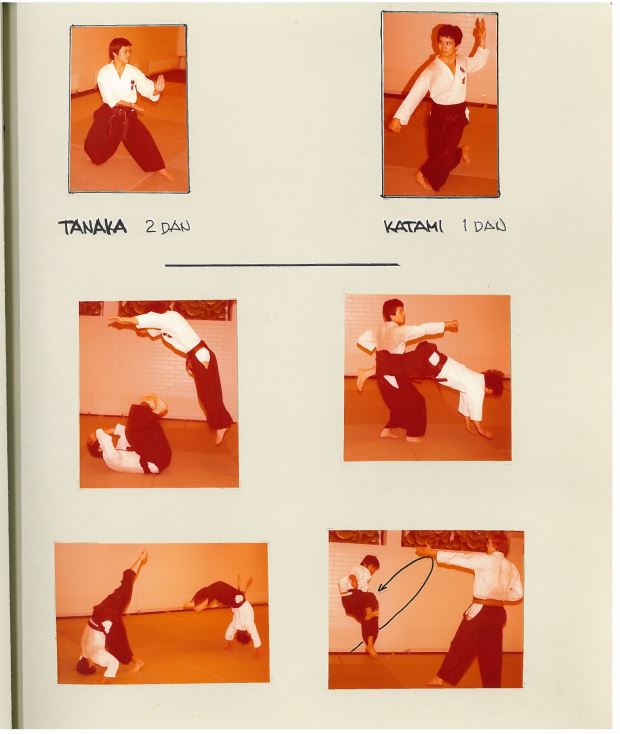 TANAKA 2 DAN

KATAMI 1 DAN